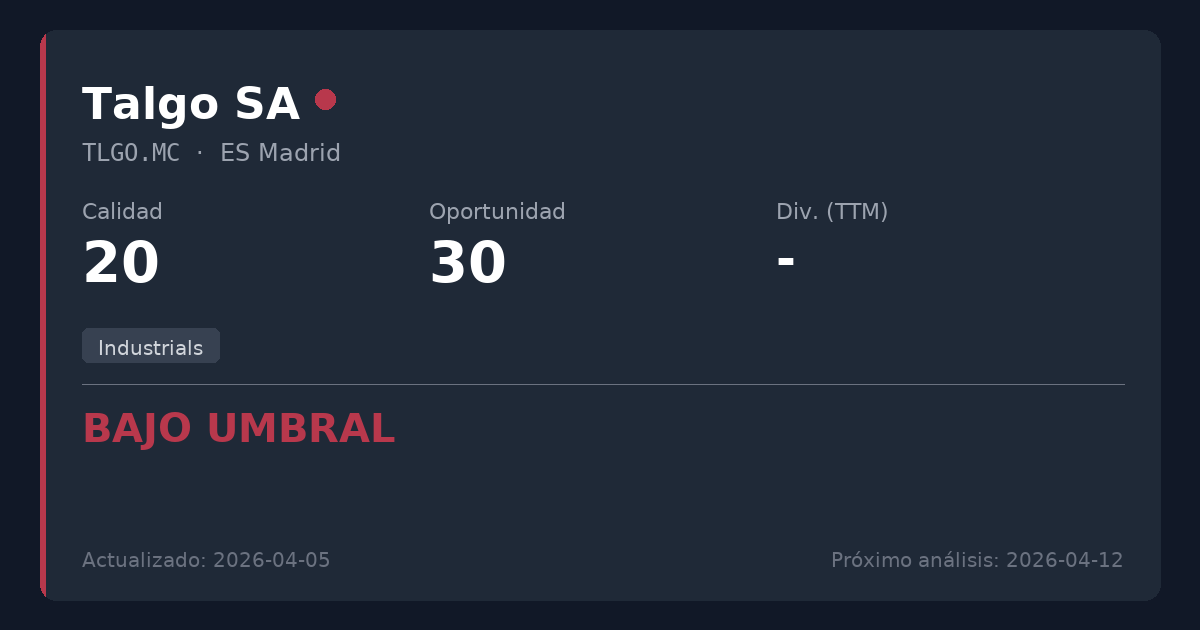 Talgo SA

TLGO.MC · ES Madrid

Calidad
20

Oportunidad
30

Div. (TTM)
-

Industrials

BAJO UMBRAL

Actualizado: 2026-04-05

Próximo análisis: 2026-04-12